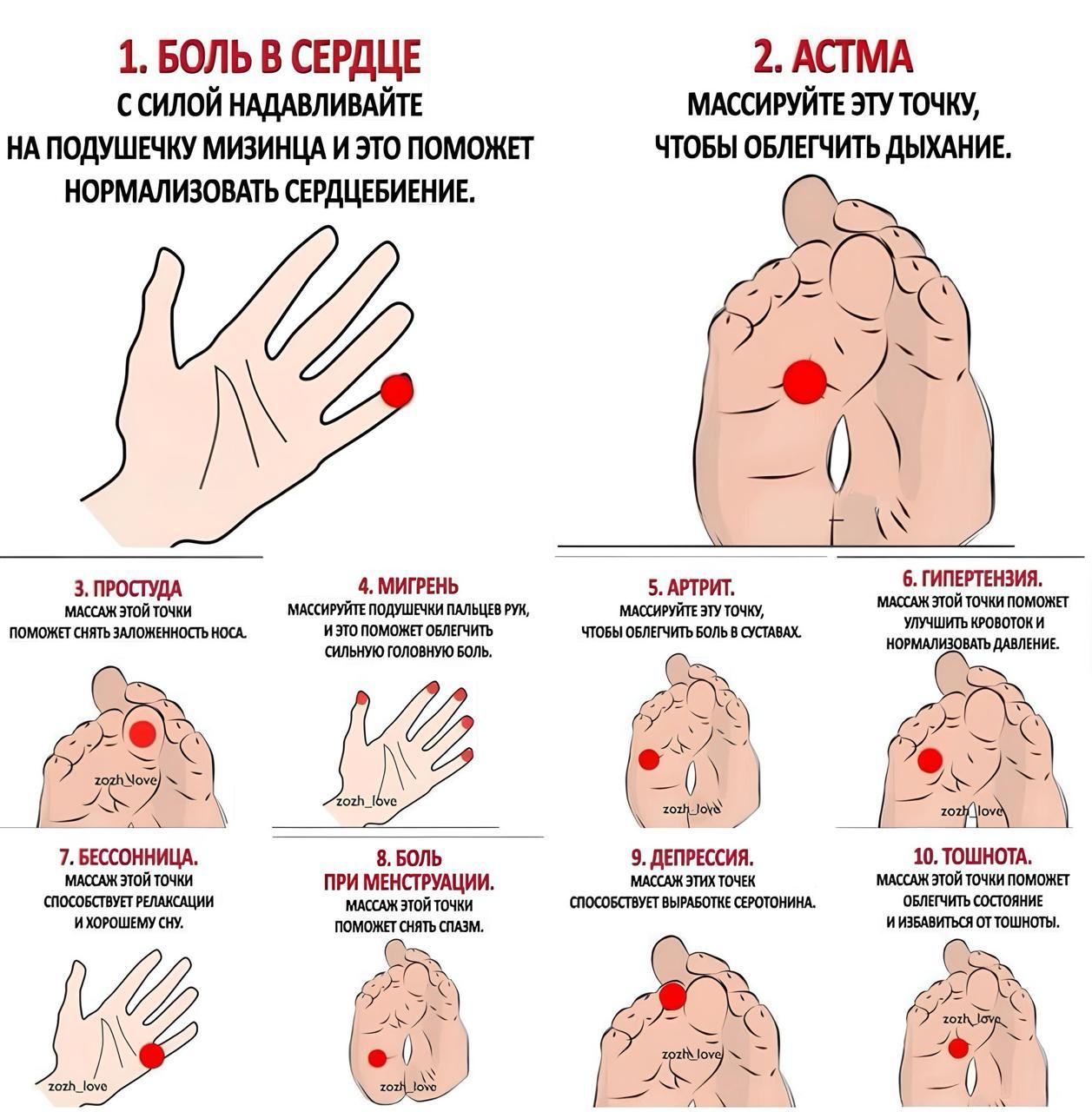 1. БОЛЬ В СЕРДЦЕ
С СИЛОЙ НАДАВЛИВАЙТЕ НА ПОДУШЕЧКУ МИЗИНЦА И ЭТО ПОМОЖЕТ НОРМАЛИЗОВАТЬ СЕРДЦЕБИЕНИЕ.

2. АСТМА
МАССИРУЙТЕ ЭТУ ТОЧКУ, ЧТОБЫ ОБЛЕГЧИТЬ ДЫХАНИЕ.

3. ПРОСТУДА
МАССАЖ ЭТОЙ ТОЧКИ ПОМОЖЕТ СНЯТЬ ЗАЛОЖЕННОСТЬ НОСА.

zozh_love

4. МИГРЕНЬ
МАССИРУЙТЕ ПОДУШЕЧКИ ПАЛЬЦЕВ РУК, И ЭТО ПОМОЖЕТ ОБЛЕГЧИТЬ СИЛЬНУЮ ГОЛОВНУЮ БОЛЬ.

zozh_love

5. АРТРИТ.
МАССИРУЙТЕ ЭТУ ТОЧКУ, ЧТОБЫ ОБЛЕГЧИТЬ БОЛЬ В СУСТАВАХ.

zozh_love

6. ГИПЕРТЕНЗИЯ.
МАССАЖ ЭТОЙ ТОЧКИ ПОМОЖЕТ УЛУЧШИТЬ КРОВОТОК И НОРМАЛИЗОВАТЬ ДАВЛЕНИЕ.

zozh_love

7. БЕССОННИЦА.
МАССАЖ ЭТОЙ ТОЧКИ СПОСОБСТВУЕТ РЕЛАКСАЦИИ И ХОРОШЕМУ СНУ.

zozh_love

8. БОЛЬ ПРИ МЕНСТРУАЦИИ.
МАССАЖ ЭТОЙ ТОЧКИ ПОМОЖЕТ СНЯТЬ СПАЗМ.

zozh_love

9. ДЕПРЕССИЯ.
МАССАЖ ЭТИХ ТОЧЕК СПОСОБСТВУЕТ ВЫРАБОТКЕ СЕРОТОНИНА.

zozh_love

10. ТОШНОТА.
МАССАЖ ЭТОЙ ТОЧКИ ПОМОЖЕТ ОБЛЕГЧИТЬ СОСТОЯНИЕ И ИЗБАВИТЬСЯ ОТ ТОШНОТЫ.

zozh_love