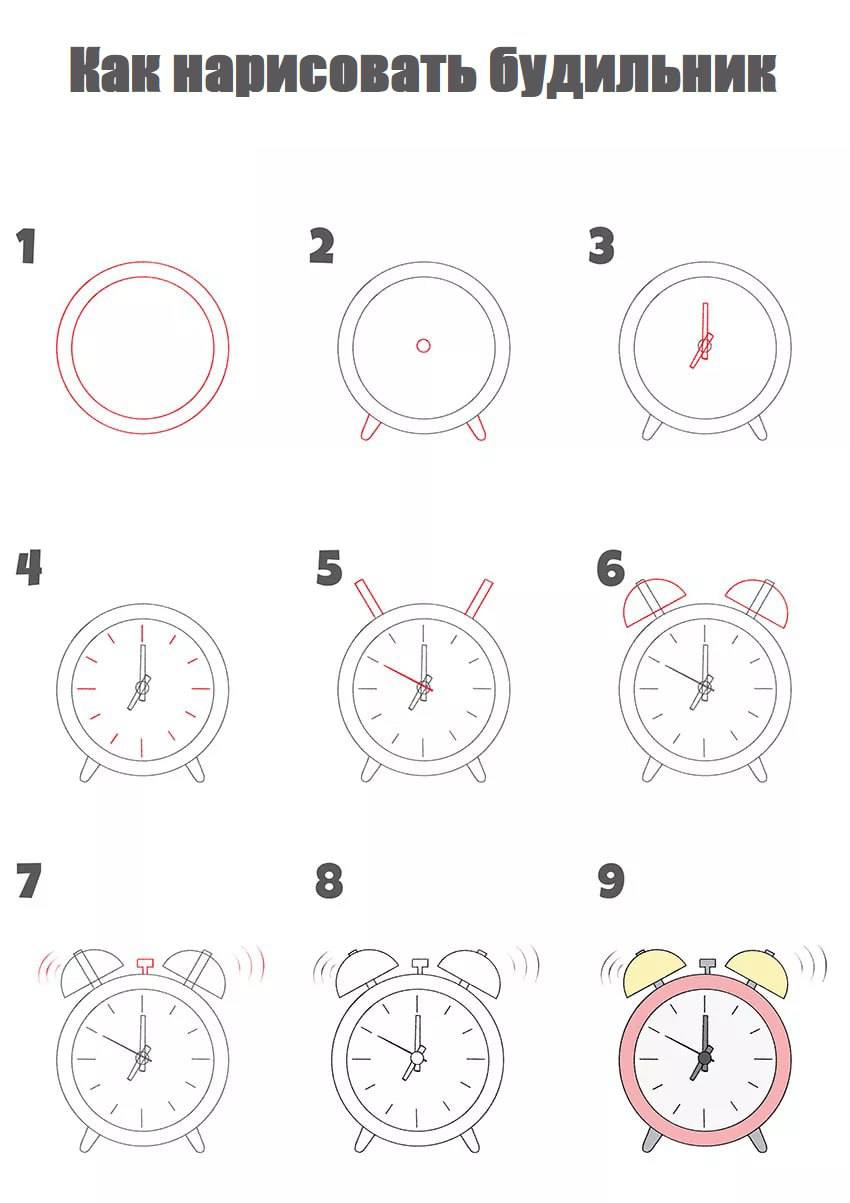 Как нарисовать будильник

1

2

3

4

5

6

7

8

9